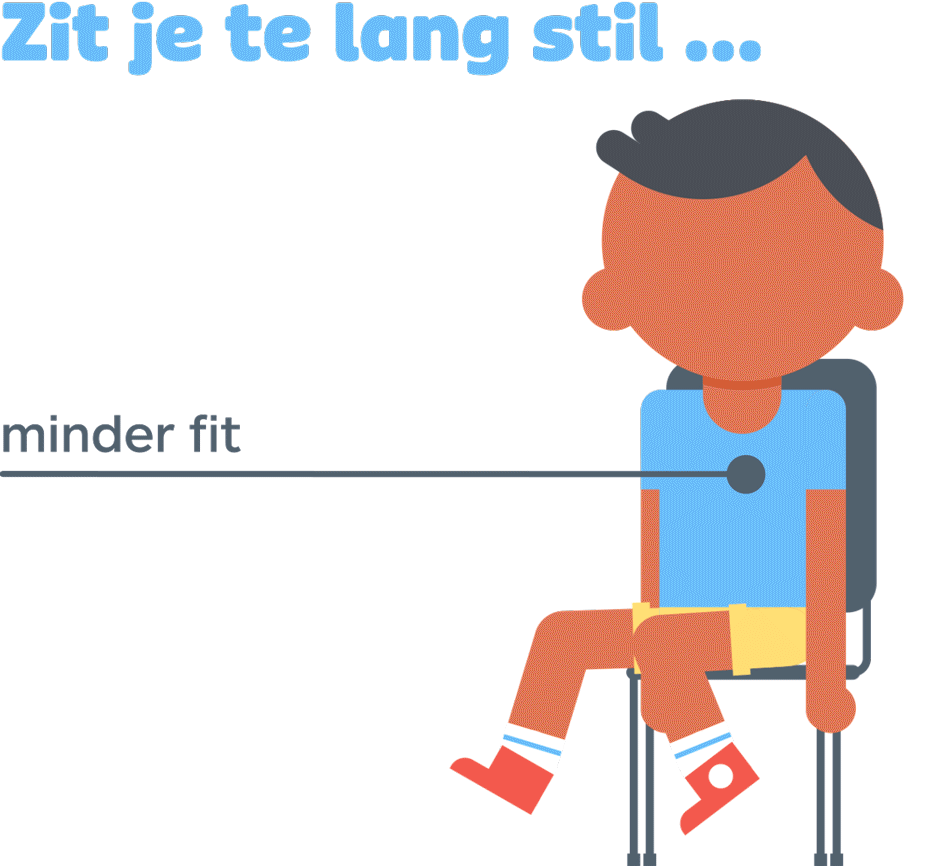 Zit je te lang stil ...

minder fit