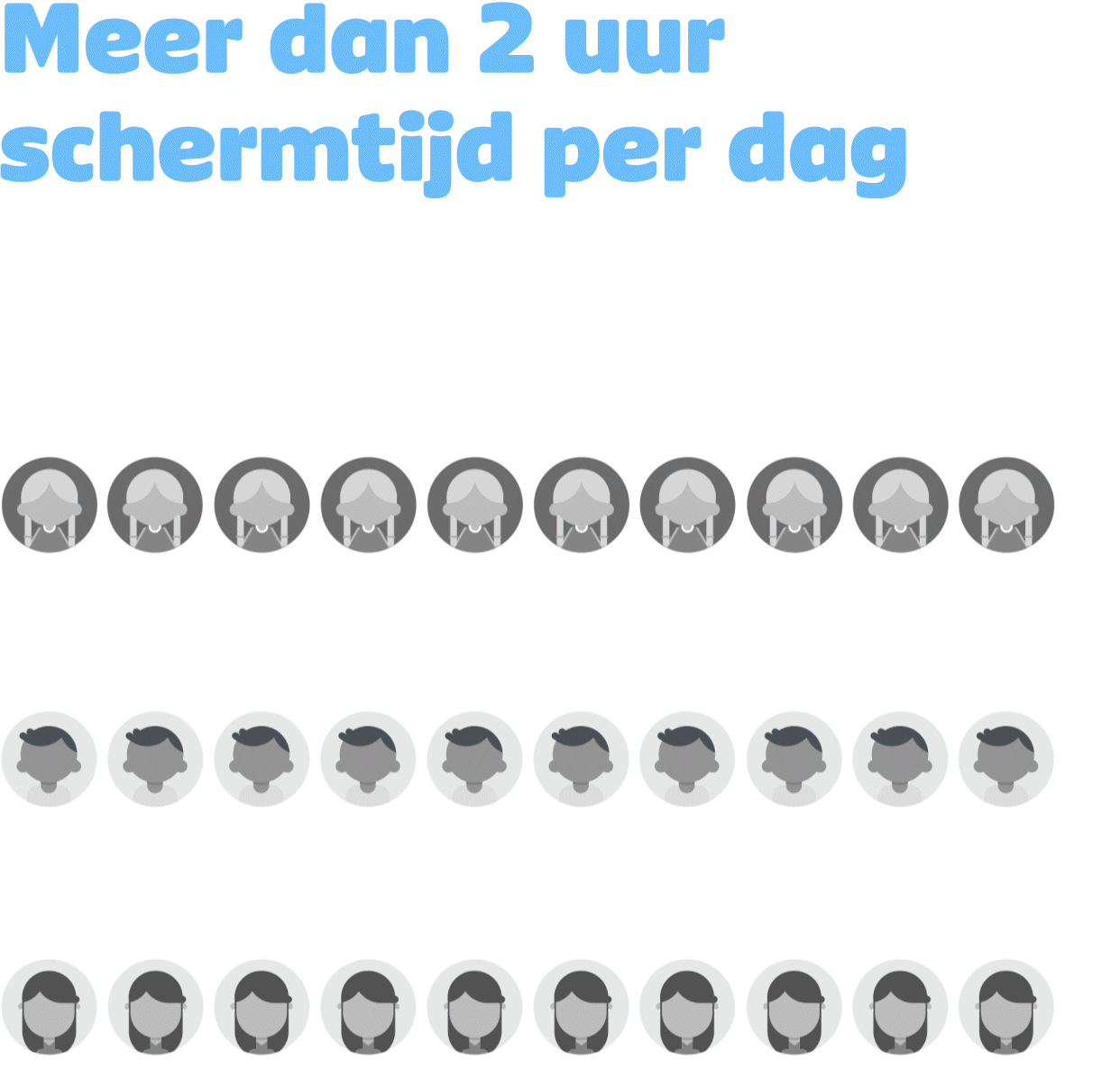 Meer dan 2 uur schermtijd per dag