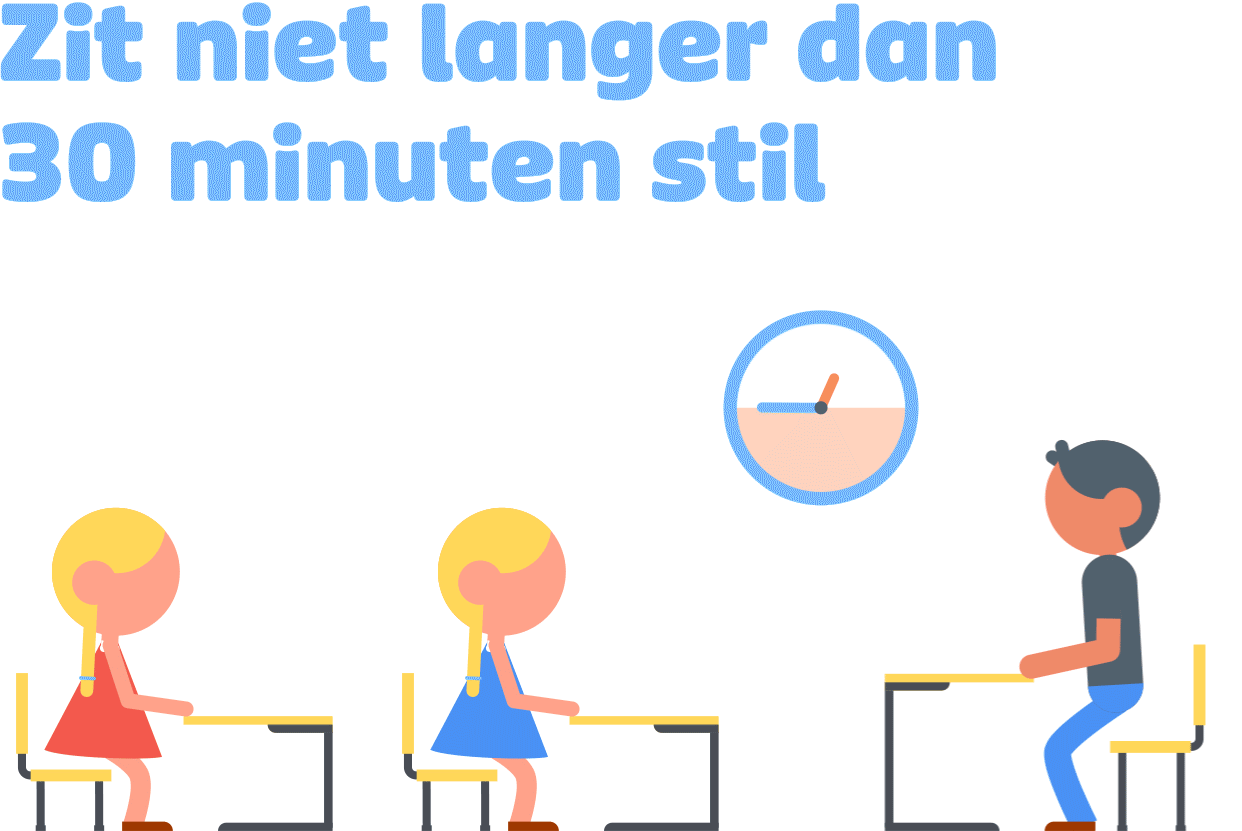 Zit niet langer dan 30 minuten stil